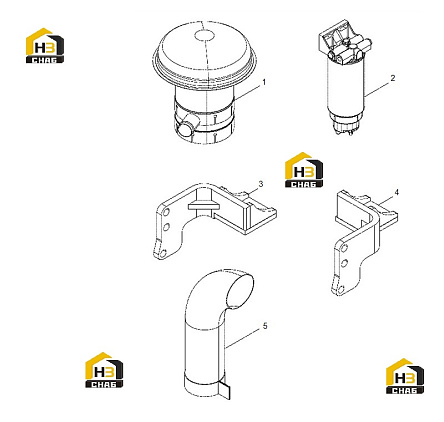 НЗ
СНАБ

1

2

НЗ
СНАБ

3

4

5

НЗ
СНАБ

НЗ
СНАБ