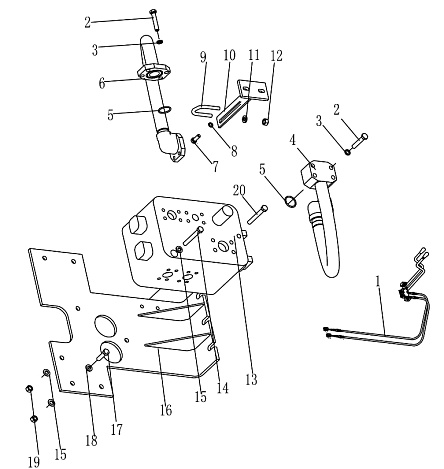 2
3
6
5
9
10
11
12
8
7
2
3
4
5
20
1
13
14
15
16
17
18
15
19