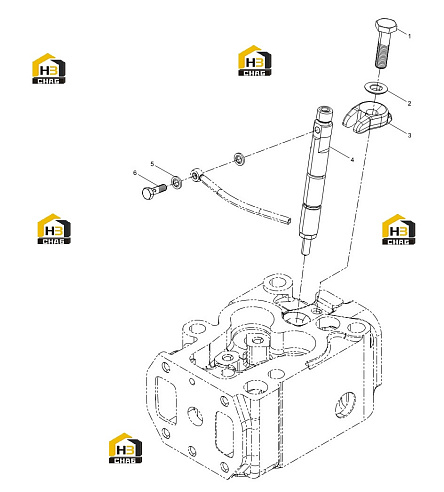 H3
CHAG

H3
CHAG

1

2

3

4

5

6

H3
CHAG

H3
CHAG

H3
CHAG