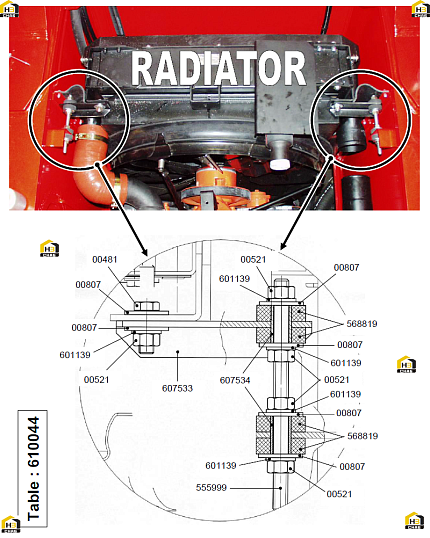 RADIATOR

00481
00807
00807
601139
00521
607533
00521
601139
00807
568819
00807
601139
607534
00521
601139
00807
568819
601139
00807
555999
00521

Table : 610044