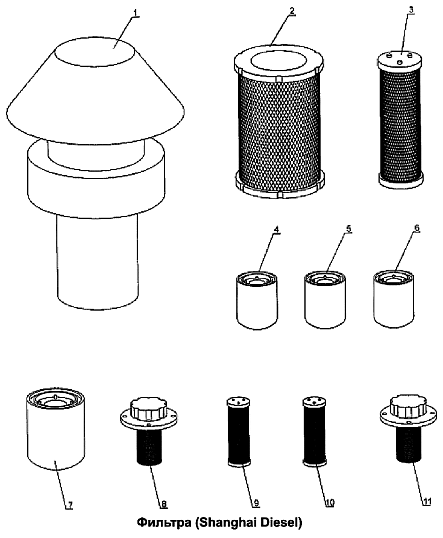 1
2
3
4
5
6
7
8
9
10
11
Фильтра (Shanghai Diesel)