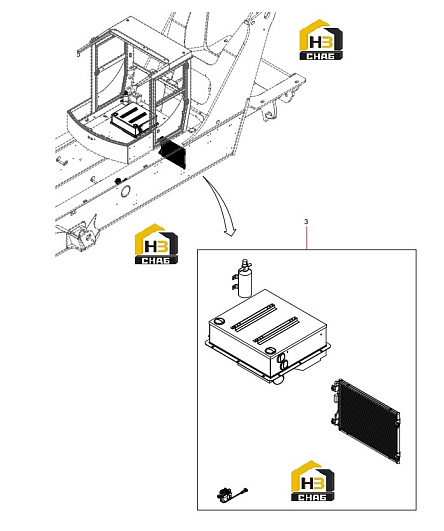 НЗ СНАБ

НЗ СНАБ

3

НЗ СНАБ