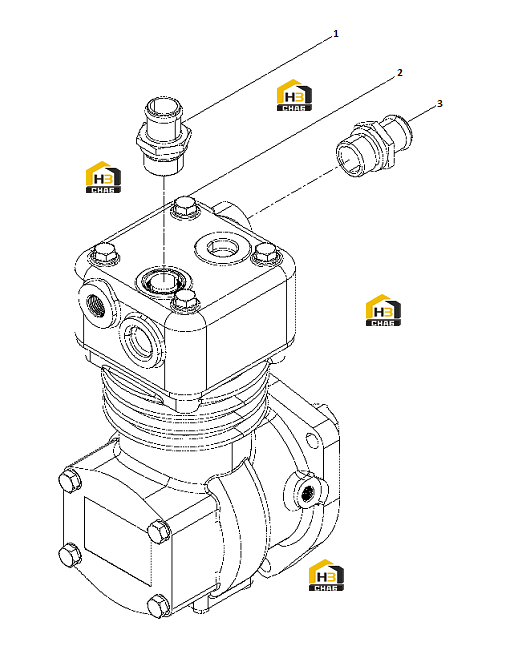 1
2
3
НЗ СНАБ
НЗ СНАБ
НЗ СНАБ
НЗ СНАБ