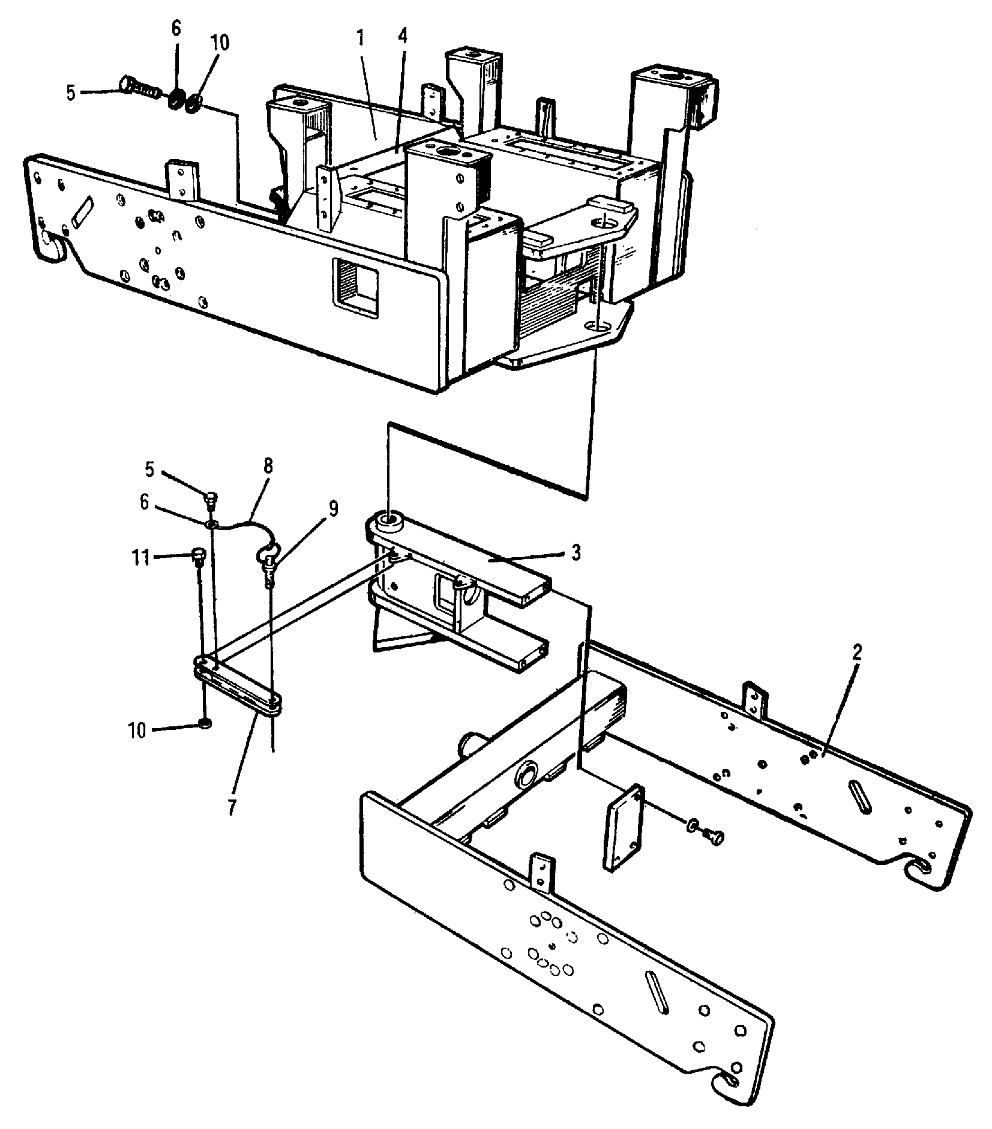 6
10
1
4
5
5
8
6
9
11
3
2
10
7