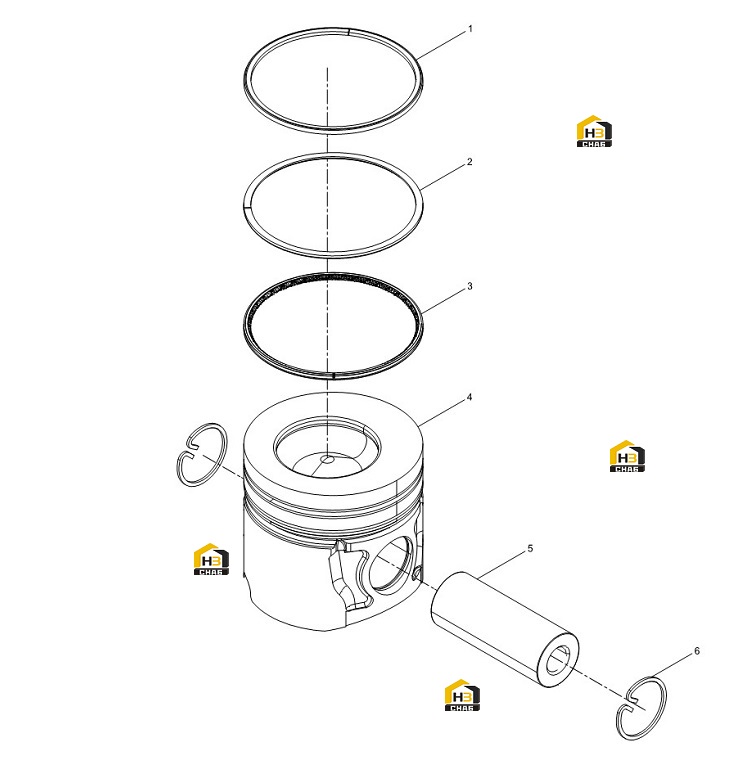 1
НЗ СНАБ
2
3
4
НЗ СНАБ
НЗ СНАБ
5
6
НЗ СНАБ