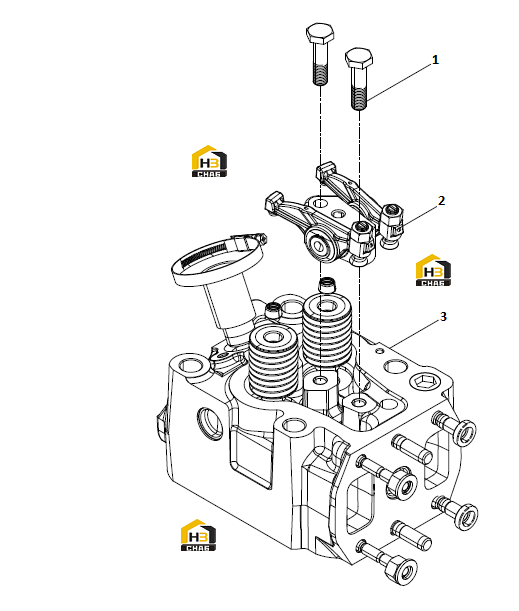 1

НЗ
СНАБ

2

НЗ
СНАБ

3

НЗ
СНАБ