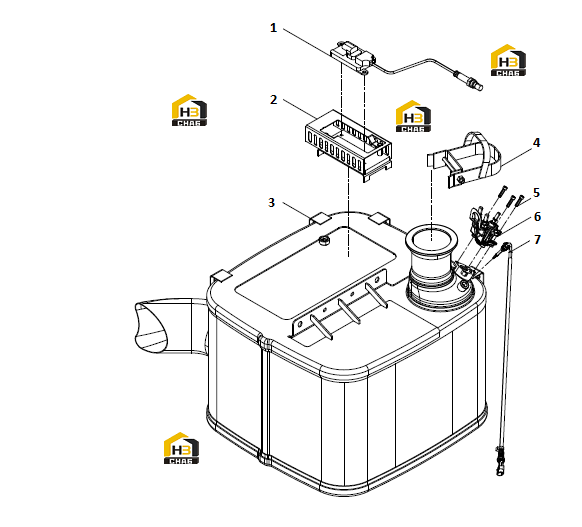 1
НЗ
СНАБ
НЗ
СНАБ
2
НЗ
СНАБ
4
3
5
6
7
НЗ
СНАБ