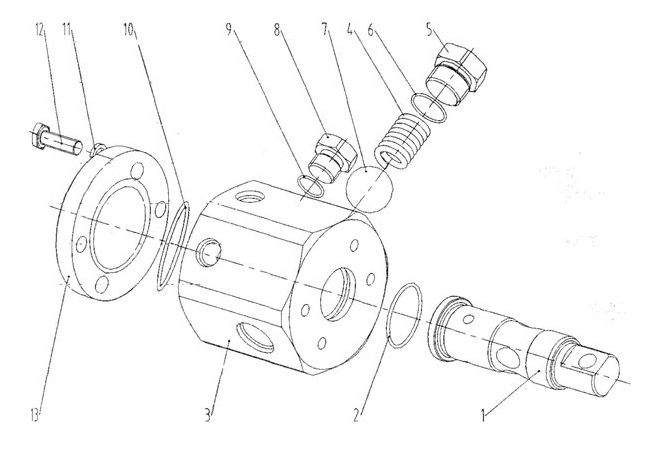 12
11
10
9
8
7
4
6
5
13
3
2
1