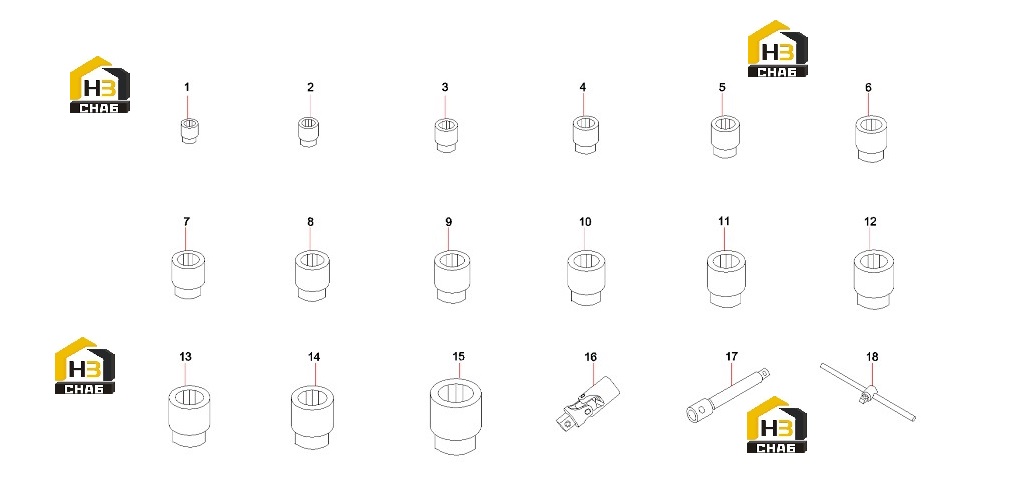 НЗ
СНАБ

НЗ
СНАБ

1
2
3
4
5
6

7
8
9
10
11
12

НЗ
СНАБ

13
14
15
16
17
18

НЗ
СНАБ