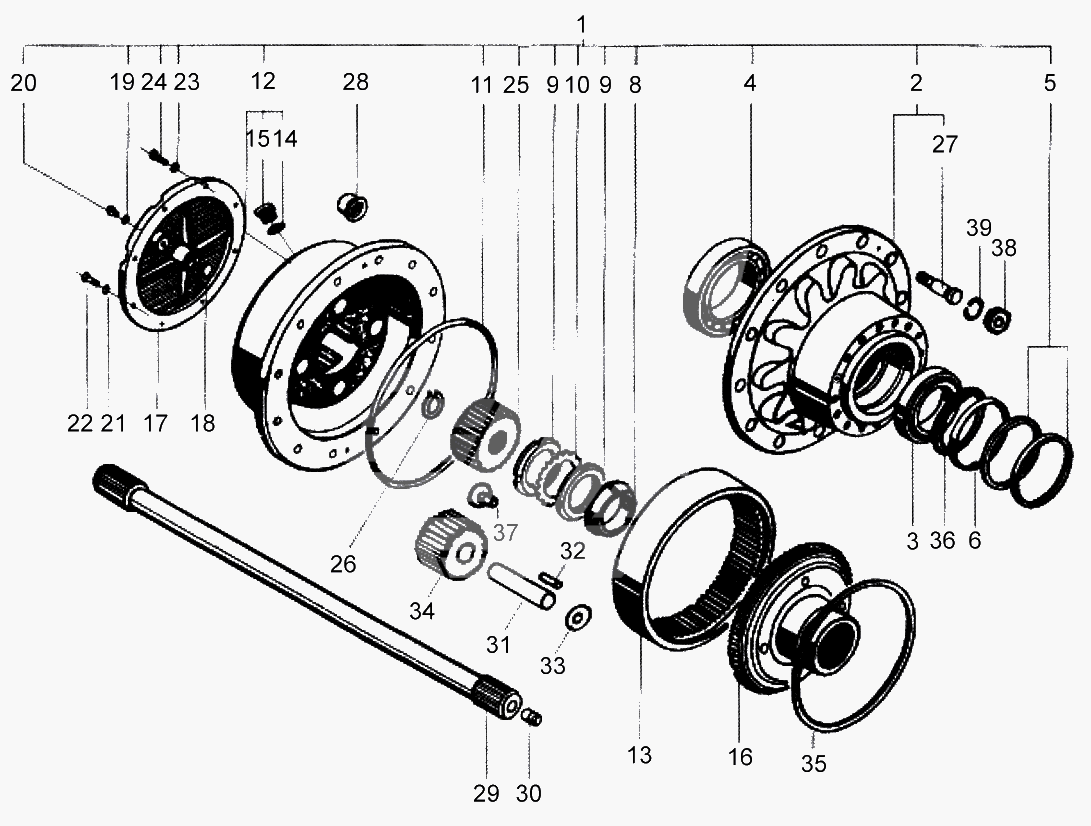 1

20 19 24 23 12 28 11 25 9 10 9 8 4 2 5

15 14

27

39 38

22 21 17 18

26

37

32

34

31

33

3 36 6

13 16 35

29 30