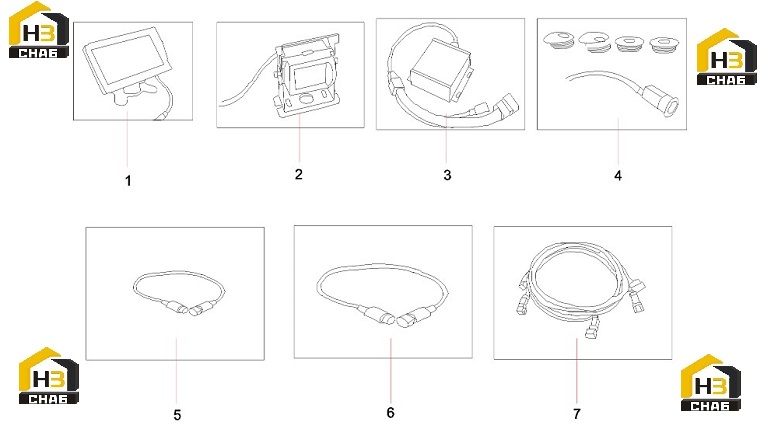 НЗ
СНАБ

НЗ
СНАБ

1

2

3

4

5

6

7

НЗ
СНАБ

НЗ
СНАБ