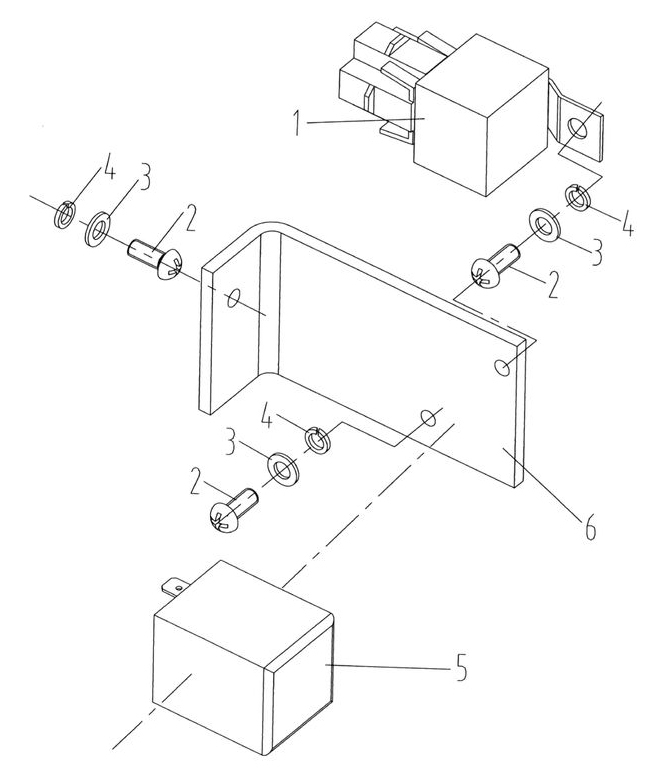 1
4
3
2
4
3
2
4
3
2
6
5