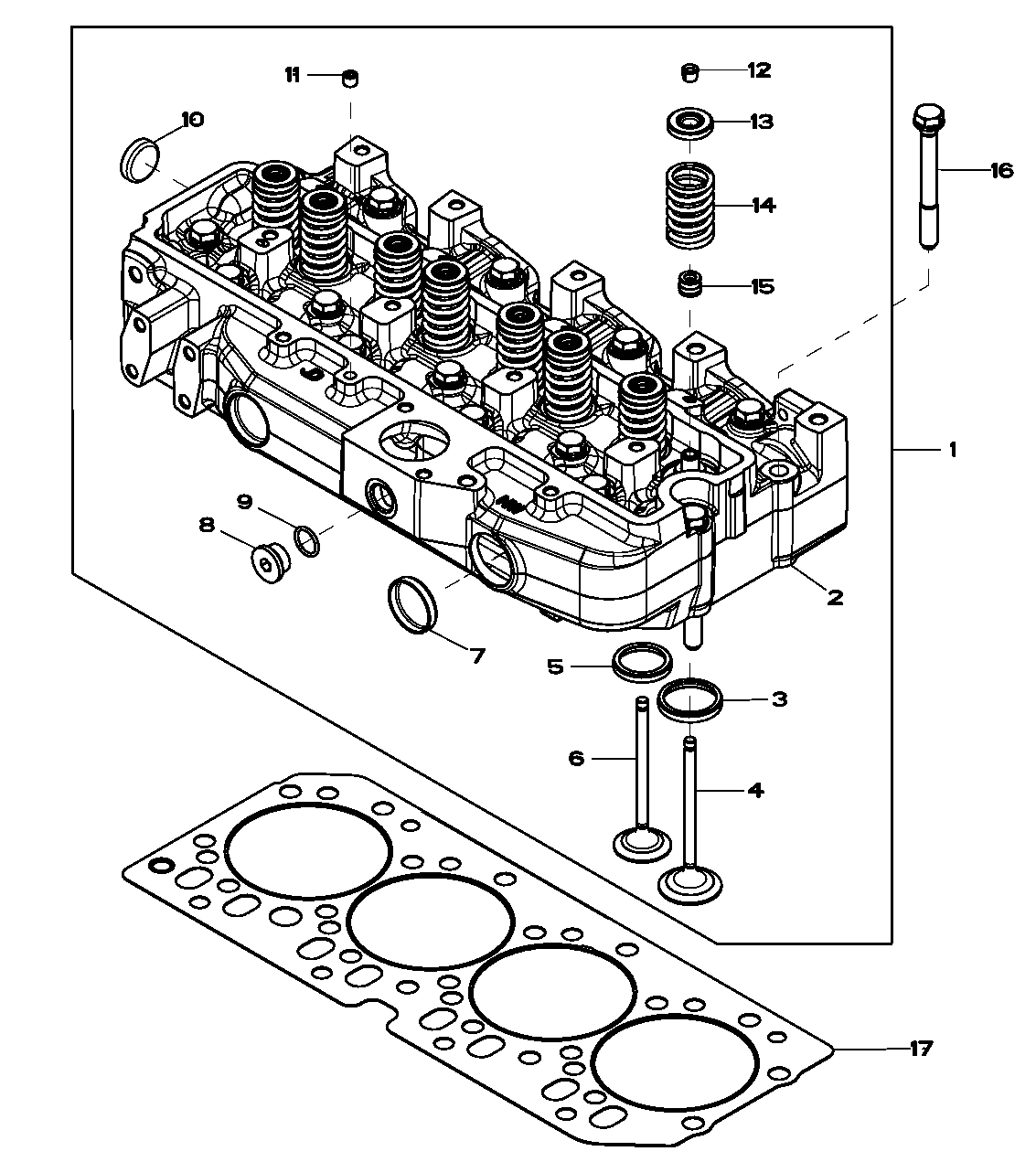 11
12
10
13
16
14
15
1
9
8
2
7
5
3
6
4
17