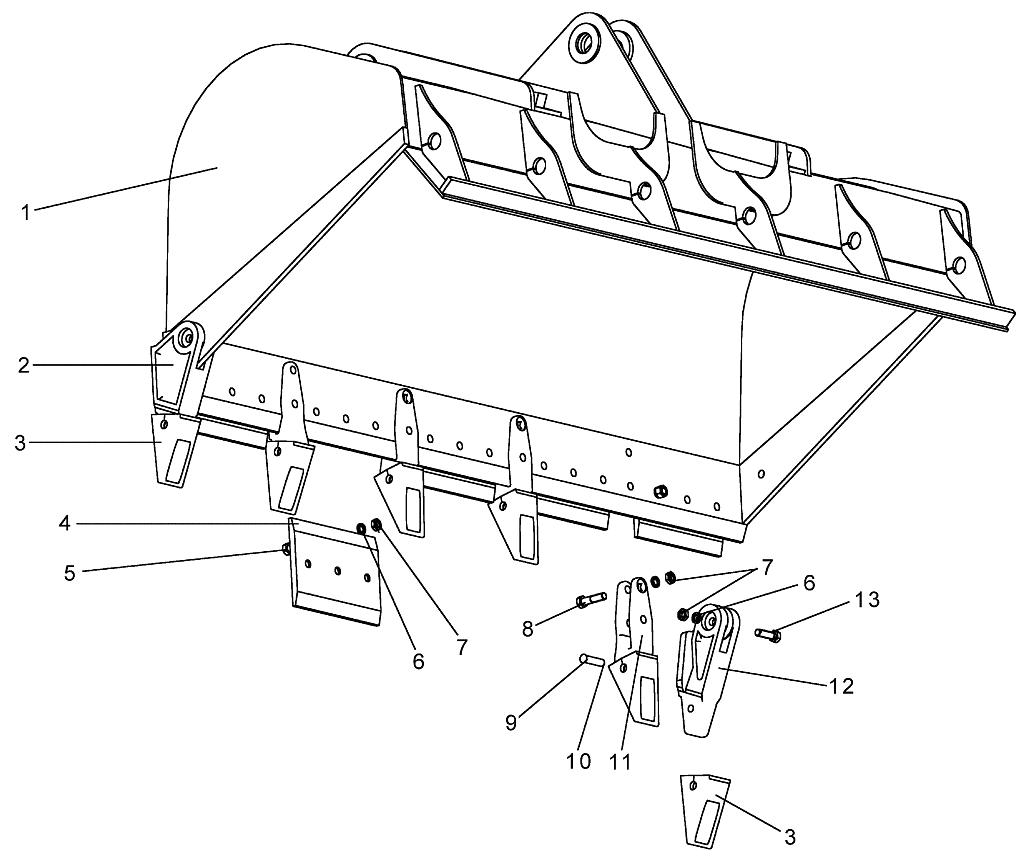 1
2
3
4
5
6
7
7
6
13
8
12
9
10
11
3