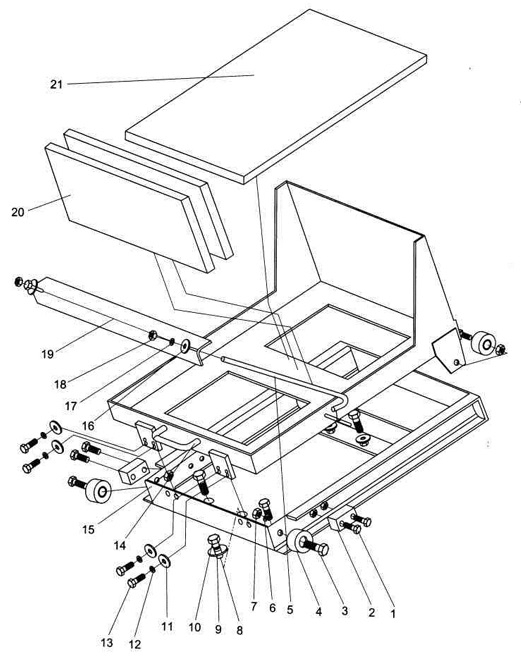 21

20

19

18

17

16

15

14

13

12

11

10

9

8

7

6

5

4

3

2

1