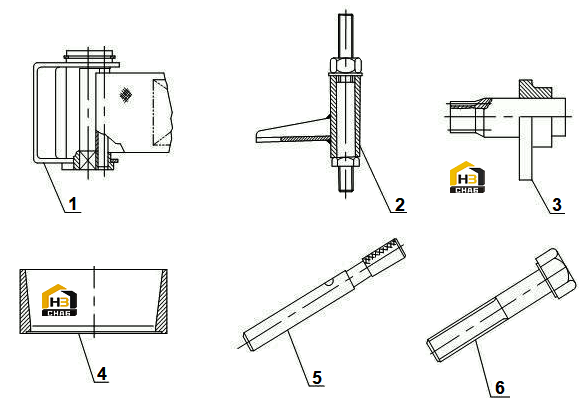 1
2
НЗ
СНАБ
3
НЗ
СНАБ
4
5
6