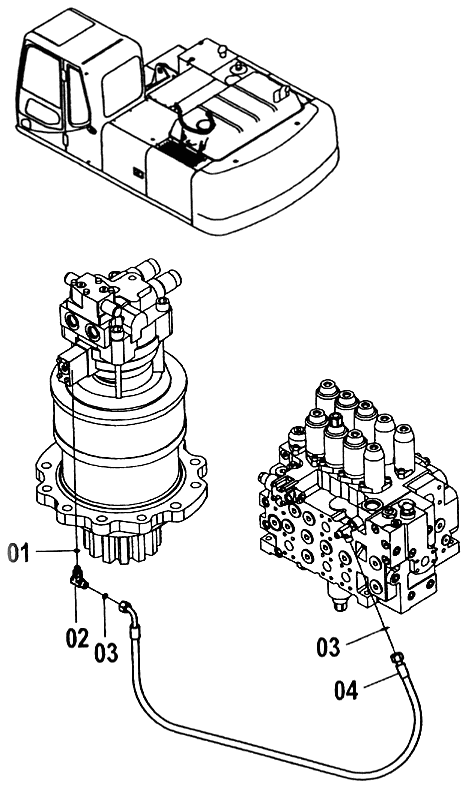 01
02
03
03
04