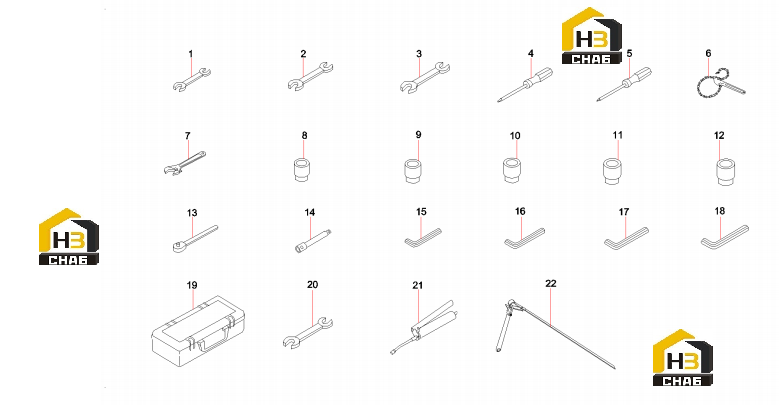 НЗ СНАБ

1 2 3 4 5 6

7 8 9 10 11 12

НЗ СНАБ

13 14 15 16 17 18

19 20 21 22

НЗ СНАБ